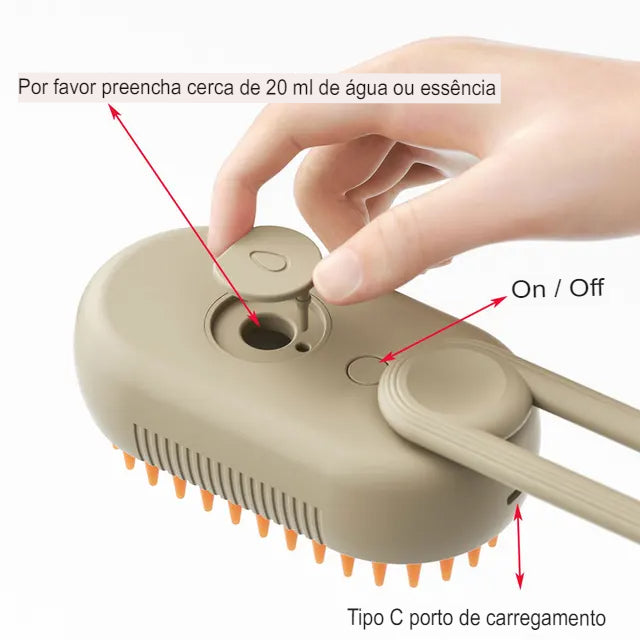 Por favor preencha cerca de 20 ml de água ou essência

On / Off

Tipo C porto de carregamento